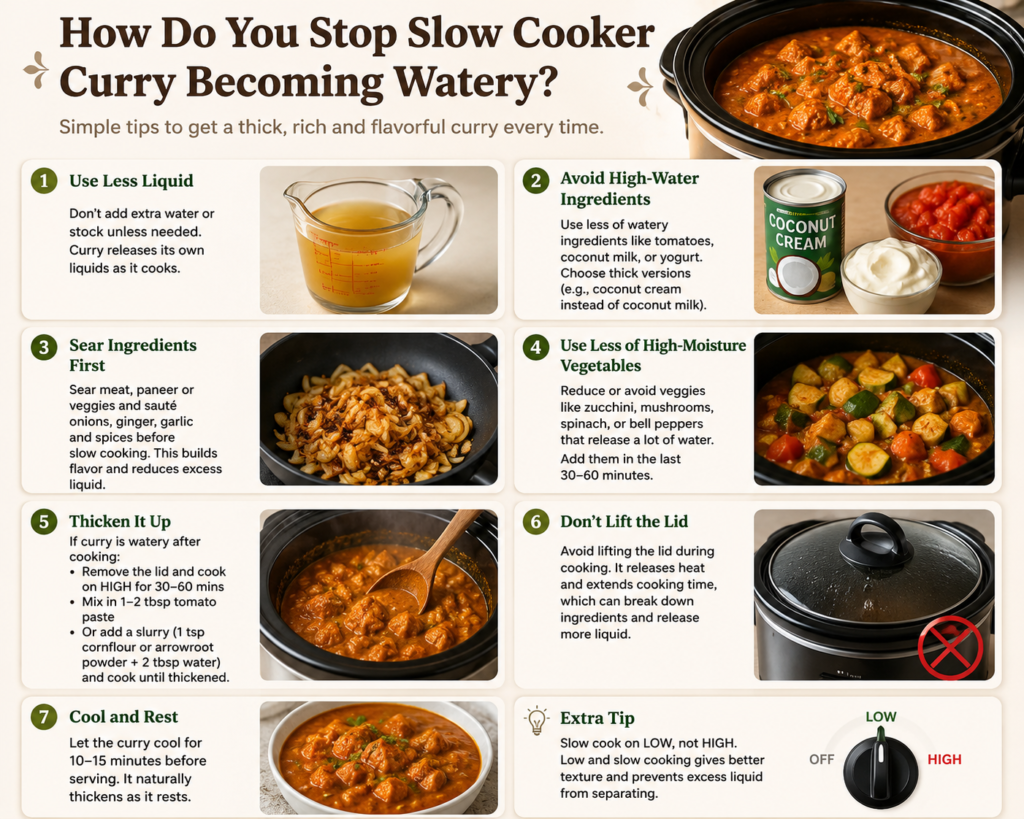 How Do You Stop Slow Cooker Curry Becoming Watery?

Simple tips to get a thick, rich and flavorful curry every time.

1 Use Less Liquid

Don't add extra water or stock unless needed. Curry releases its own liquids as it cooks.

2 Avoid High-Water Ingredients

Use less of watery ingredients like tomatoes, coconut milk, or yogurt. Choose thick versions (e.g., coconut cream instead of coconut milk).

COCONUT CREAM

3 Sear Ingredients First

Sear meat, paneer or veggies and sauté onions, ginger, garlic and spices before slow cooking. This builds flavor and reduces excess liquid.

4 Use Less of High-Moisture Vegetables

Reduce or avoid veggies like zucchini, mushrooms, spinach, or bell peppers that release a lot of water.

Add them in the last 30–60 minutes.

5 Thicken It Up

If curry is watery after cooking:
• Remove the lid and cook on HIGH for 30–60 mins
• Mix in 1–2 tbsp tomato paste
• Or add a slurry (1 tsp cornflour or arrowroot powder + 2 tbsp water) and cook until thickened.

6 Don't Lift the Lid

Avoid lifting the lid during cooking. It releases heat and extends cooking time, which can break down ingredients and release more liquid.

7 Cool and Rest

Let the curry cool for 10–15 minutes before serving. It naturally thickens as it rests.

Extra Tip

Slow cook on LOW, not HIGH. Low and slow cooking gives better texture and prevents excess liquid from separating.

LOW
OFF
HIGH